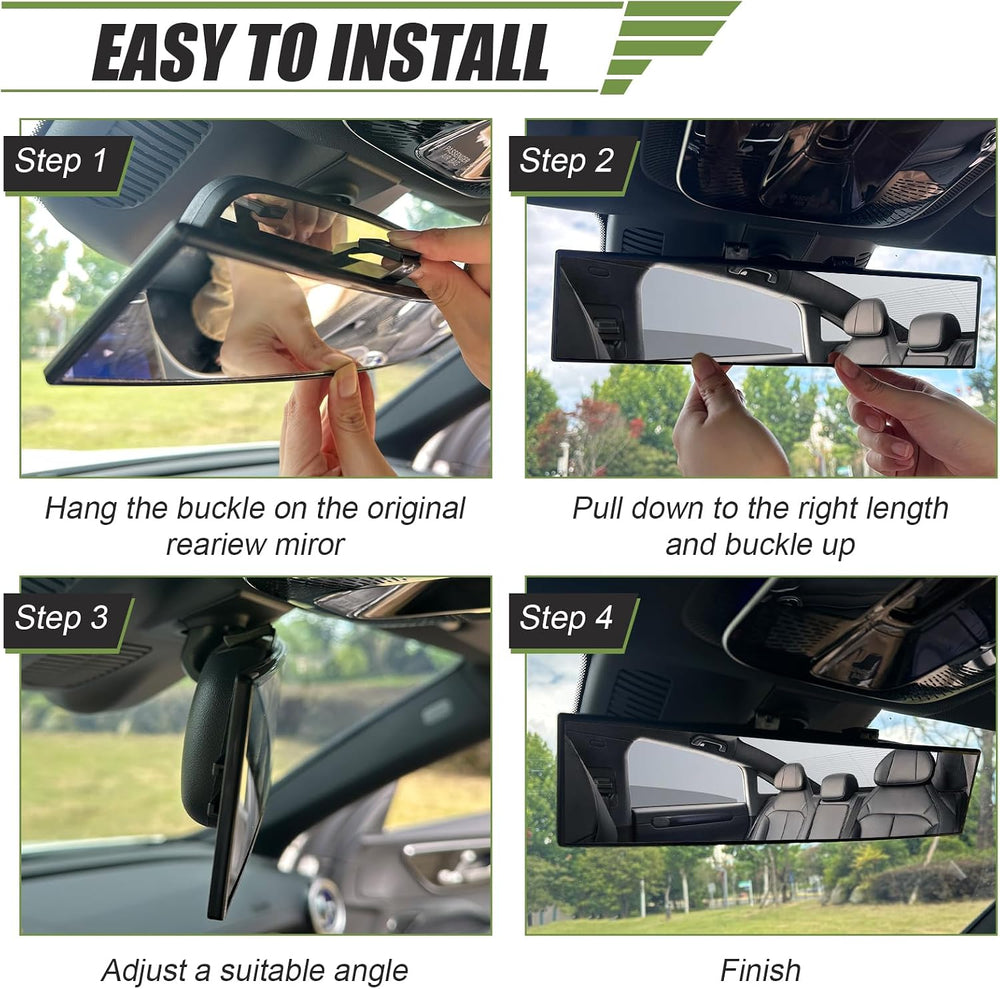 EASY TO INSTALL

Step 1

Hang the buckle on the original reariew miror

Step 2

Pull down to the right length and buckle up

Step 3

Adjust a suitable angle

Step 4

Finish